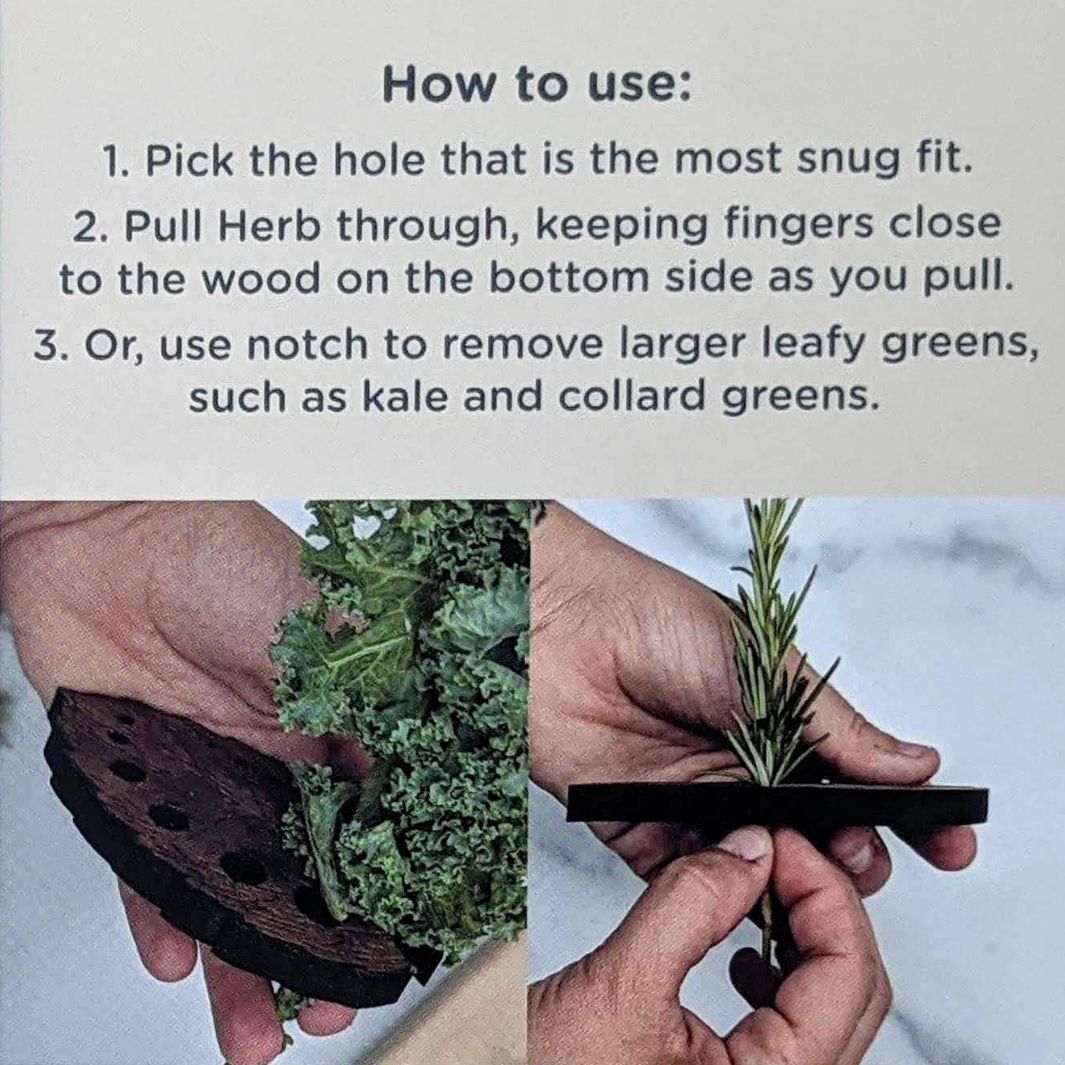 How to use:

1. Pick the hole that is the most snug fit.

2. Pull Herb through, keeping fingers close to the wood on the bottom side as you pull.

3. Or, use notch to remove larger leafy greens, such as kale and collard greens.